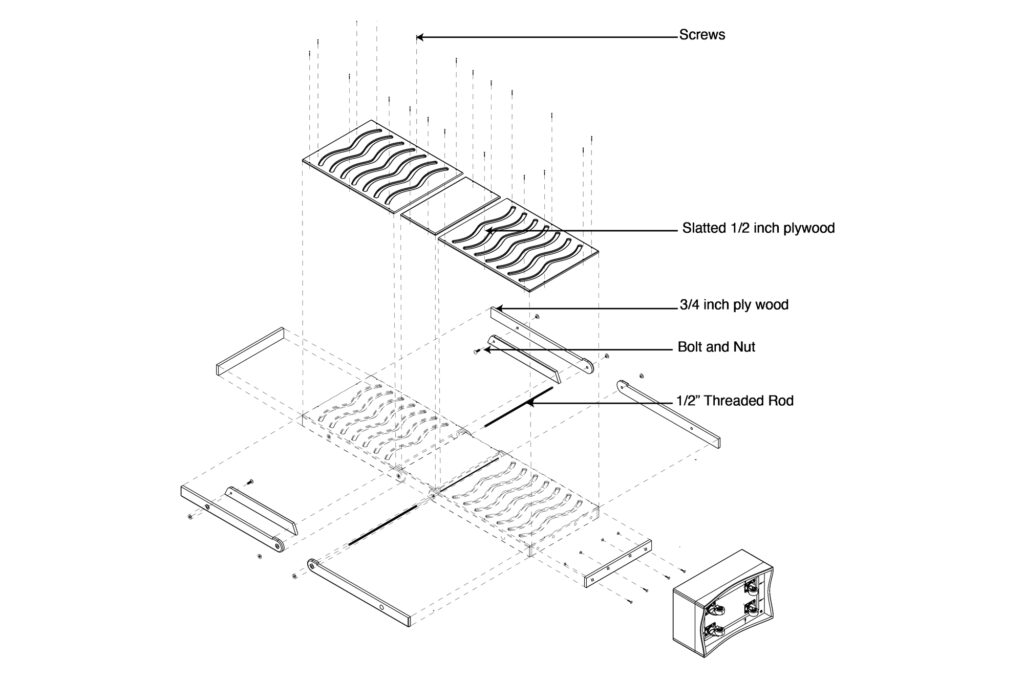 Screws

Slatted 1/2 inch plywood

3/4 inch ply wood

Bolt and Nut

1/2" Threaded Rod